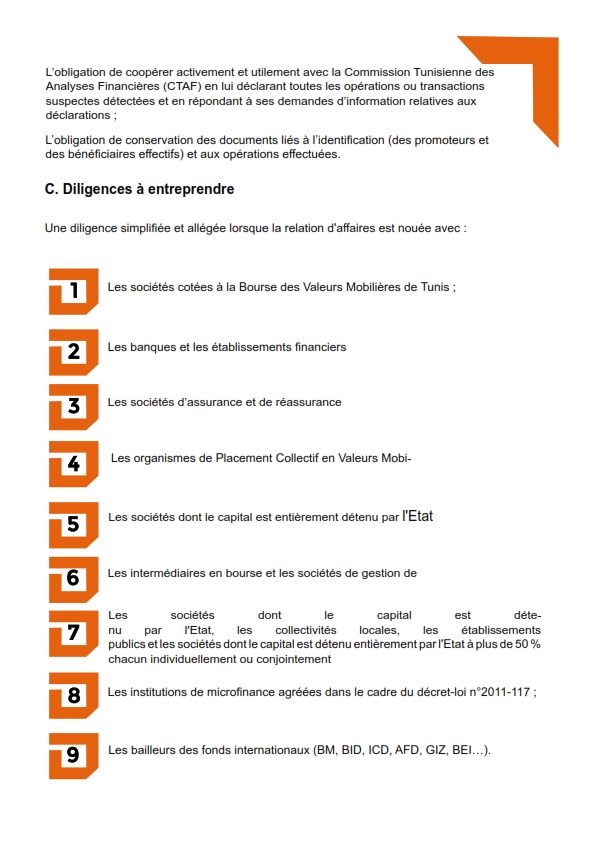 L'obligation de coopérer activement et utilement avec la Commission Tunisienne des Analyses Financières (CTAF) en lui déclarant toutes les opérations ou transactions suspectes détectées et en répondant à ses demandes d'information relatives aux déclarations ;

L'obligation de conservation des documents liés à l'identification (des promoteurs et des bénéficiaires effectifs) et aux opérations effectuées.

C. Diligences à entreprendre

Une diligence simplifiée et allégée lorsque la relation d'affaires est nouée avec :

1 Les sociétés cotées à la Bourse des Valeurs Mobilières de Tunis ;

2 Les banques et les établissements financiers

3 Les sociétés d'assurance et de réassurance

4 Les organismes de Placement Collectif en Valeurs Mobi-

5 Les sociétés dont le capital est entièrement détenu par l'Etat

6 Les intermédiaires en bourse et les sociétés de gestion de

7 Les sociétés dont le capital est détenu par l'Etat, les collectivités locales, les établissements publics et les sociétés dont le capital est détenu entièrement par l'Etat à plus de 50 % chacun individuellement ou conjointement

8 Les institutions de microfinance agréées dans le cadre du décret-loi n°2011-117 ;

9 Les bailleurs des fonds internationaux (BM, BID, ICD, AFD, GIZ, BEI…).